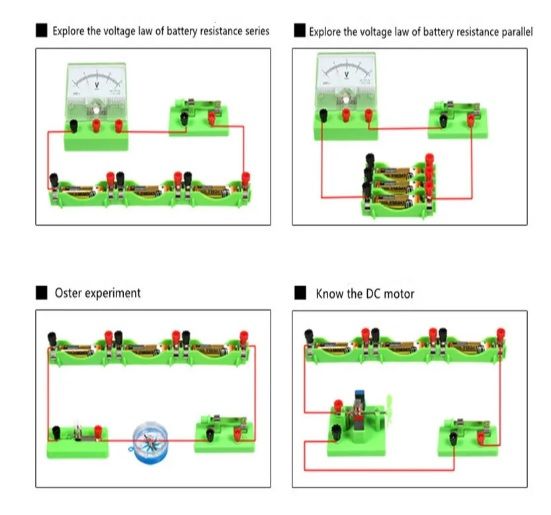 Explore the voltage law of battery resistance series

V

Explore the voltage law of battery resistance parallel

V

Oster experiment

Know the DC motor