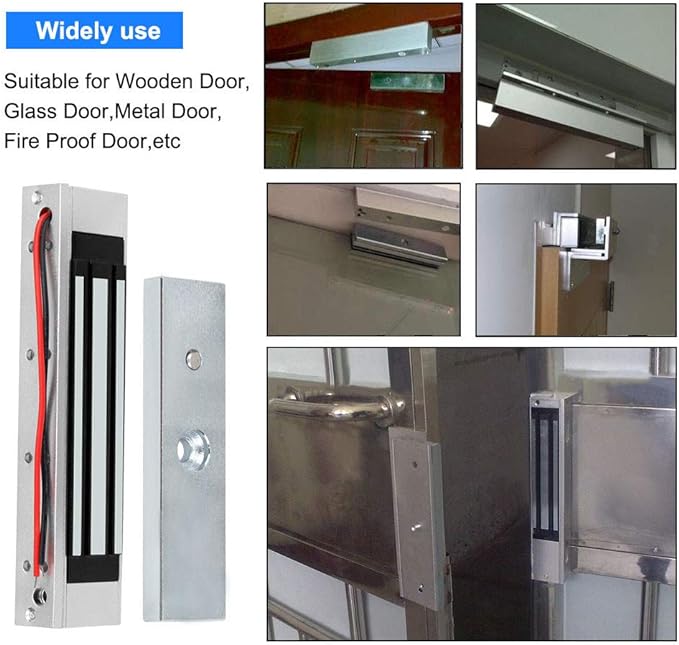 Widely use

Suitable for Wooden Door, Glass Door,Metal Door, Fire Proof Door,etc