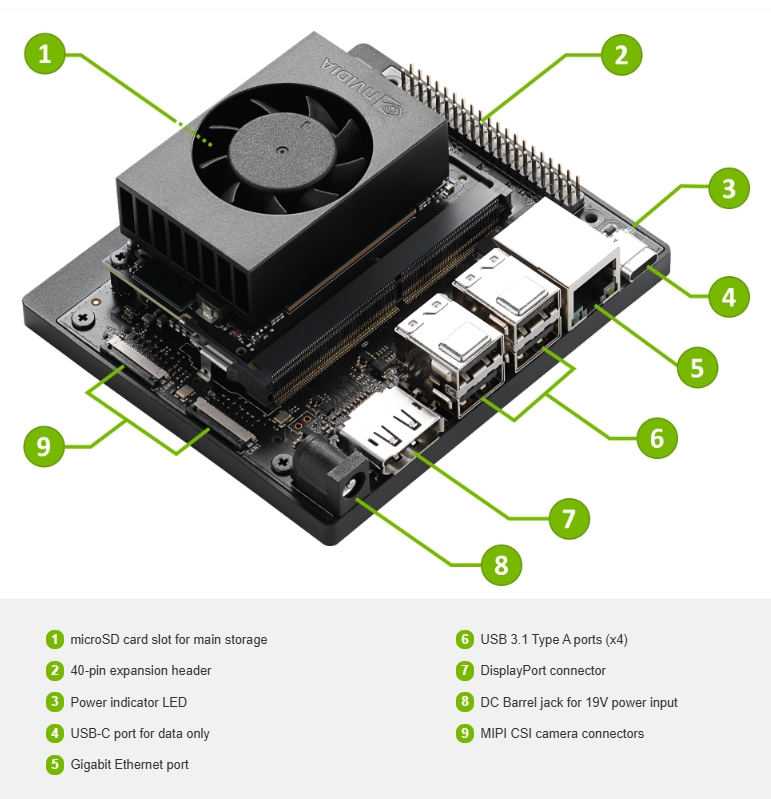 1
2
3
4
5
6
7
8
9
NVIDIA

1 microSD card slot for main storage
2 40-pin expansion header
3 Power indicator LED
4 USB-C port for data only
5 Gigabit Ethernet port

6 USB 3.1 Type A ports (x4)
7 DisplayPort connector
8 DC Barrel jack for 19V power input
9 MIPI CSI camera connectors