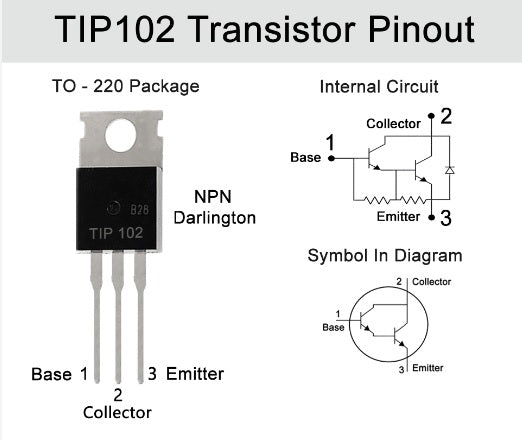 TIP102 Transistor Pinout

TO - 220 Package

B28
TIP 102

NPN
Darlington

Base 1
2
Collector
3 Emitter

Internal Circuit

Collector
2
1
Base
Emitter
3

Symbol In Diagram

2 Collector
1
Base
3 Emitter