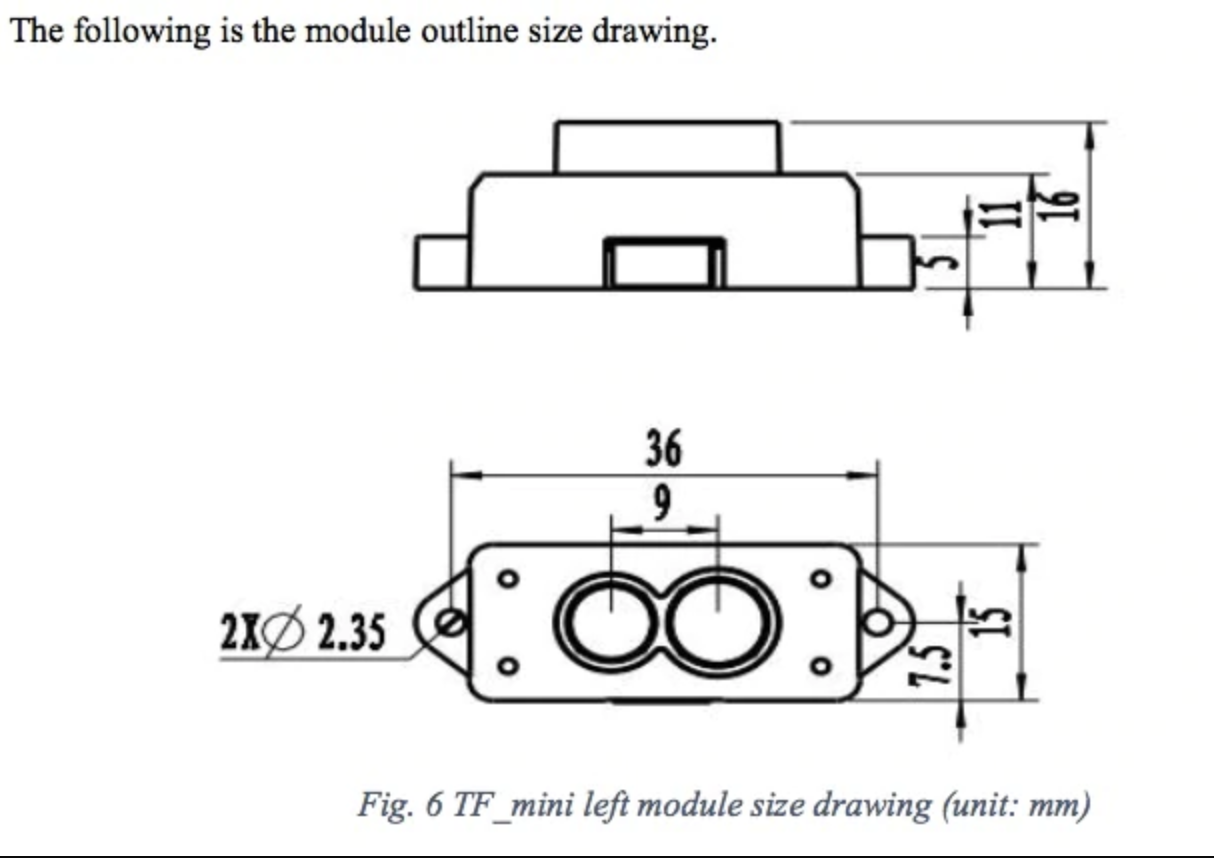 The following is the module outline size drawing.

5
11
16

36
9
2X∅ 2.35
7.5
15

Fig. 6 TF_mini left module size drawing (unit: mm)