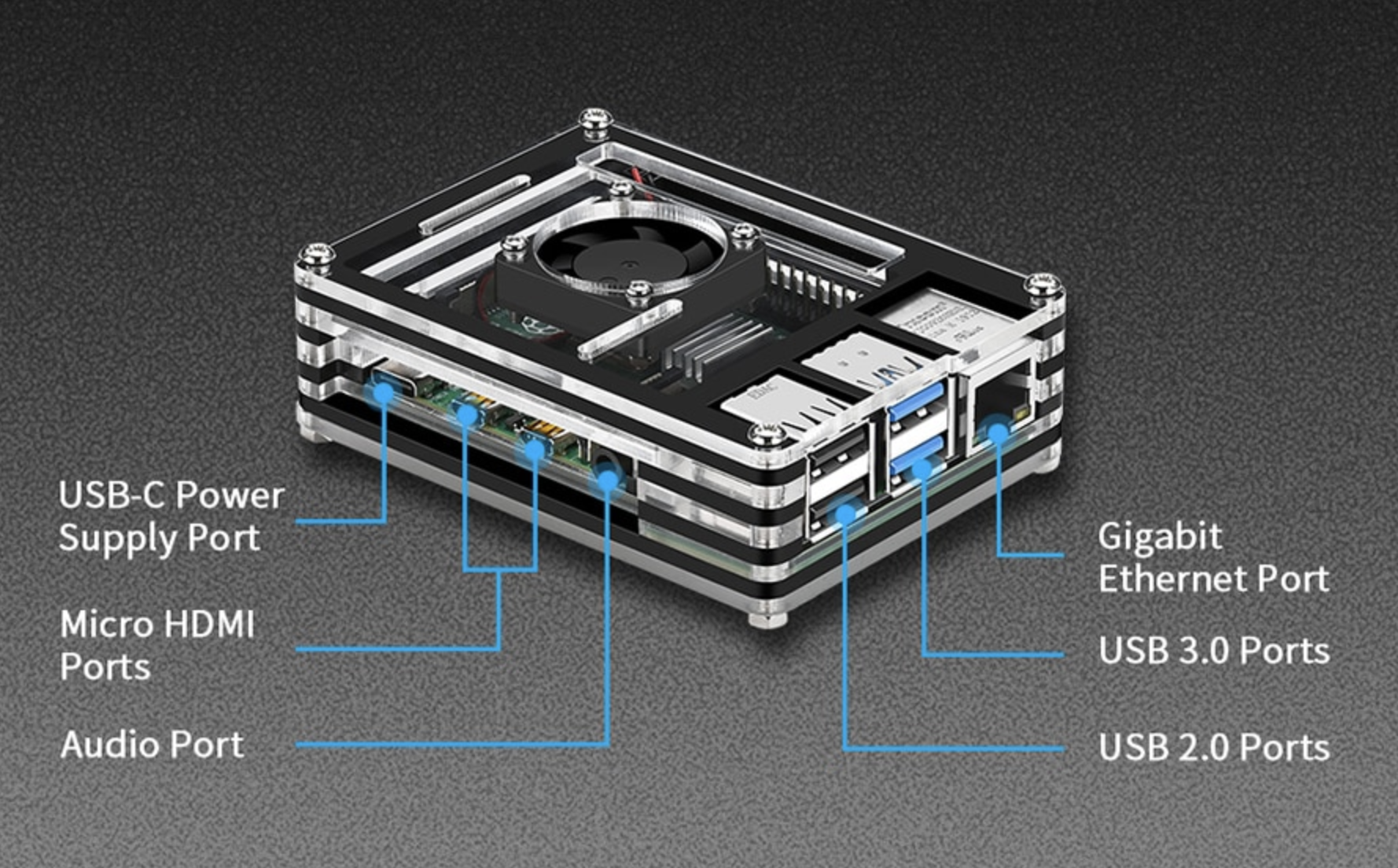 USB-C Power Supply Port

Micro HDMI Ports

Audio Port

Gigabit Ethernet Port

USB 3.0 Ports

USB 2.0 Ports